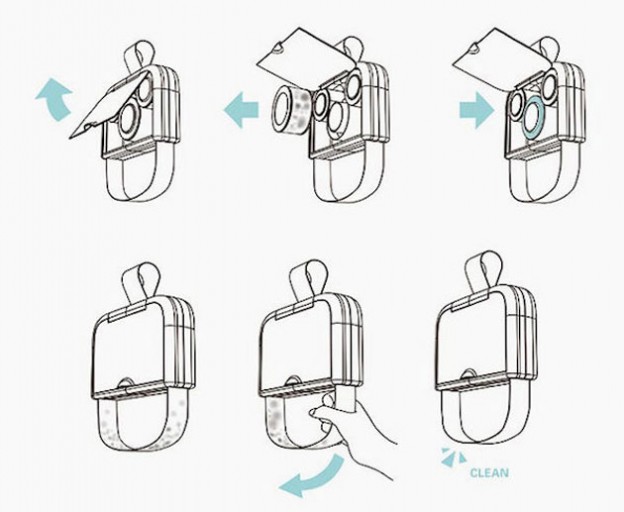 CLEAN